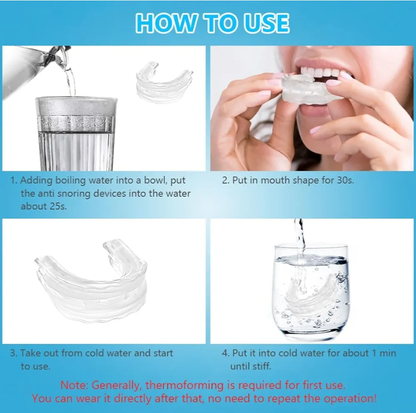 HOW TO USE

1. Adding boiling water into a bowl, put the anti snoring devices into the water about 25s.

2. Put in mouth shape for 30s.

3. Take out from cold water and start to use.

4. Put it into cold water for about 1 min until stiff.

Note: Generally, thermoforming is required for first use. You can wear it directly after that, no need to repeat the operation!