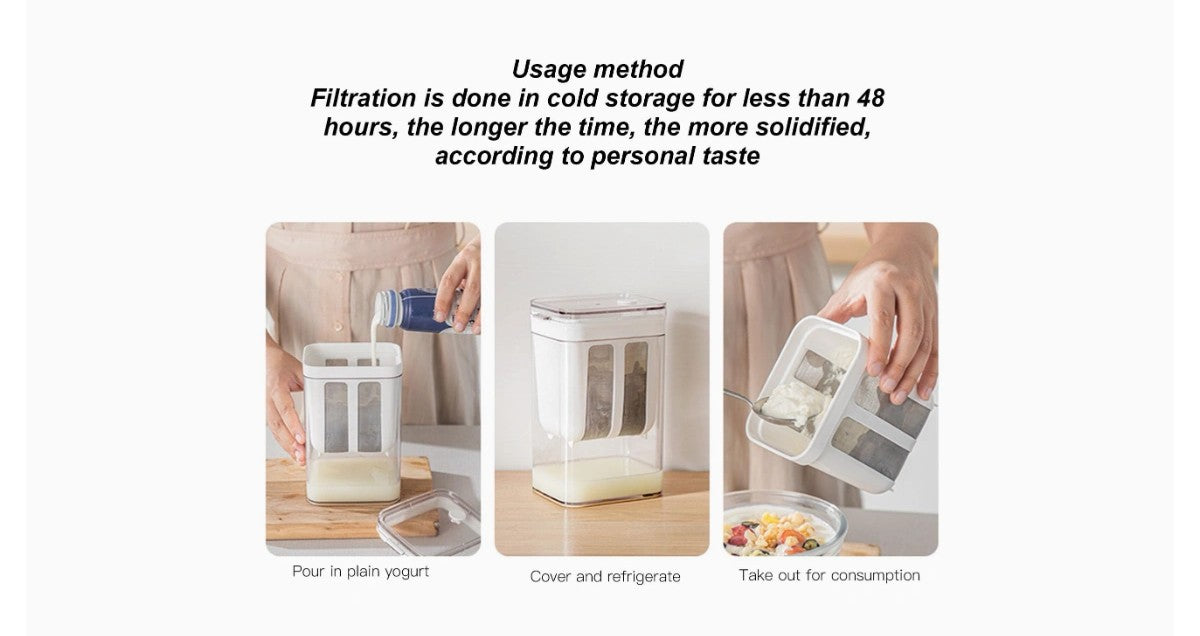 Usage method
Filtration is done in cold storage for less than 48 hours, the longer the time, the more solidified, according to personal taste

Pour in plain yogurt

Cover and refrigerate

Take out for consumption