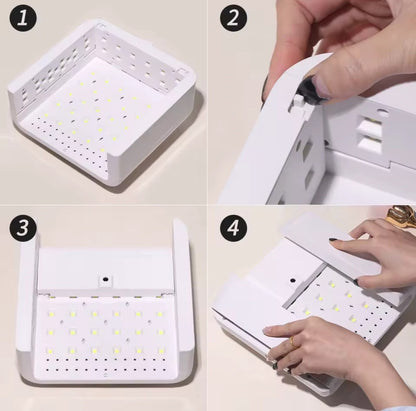 1
2
3
4