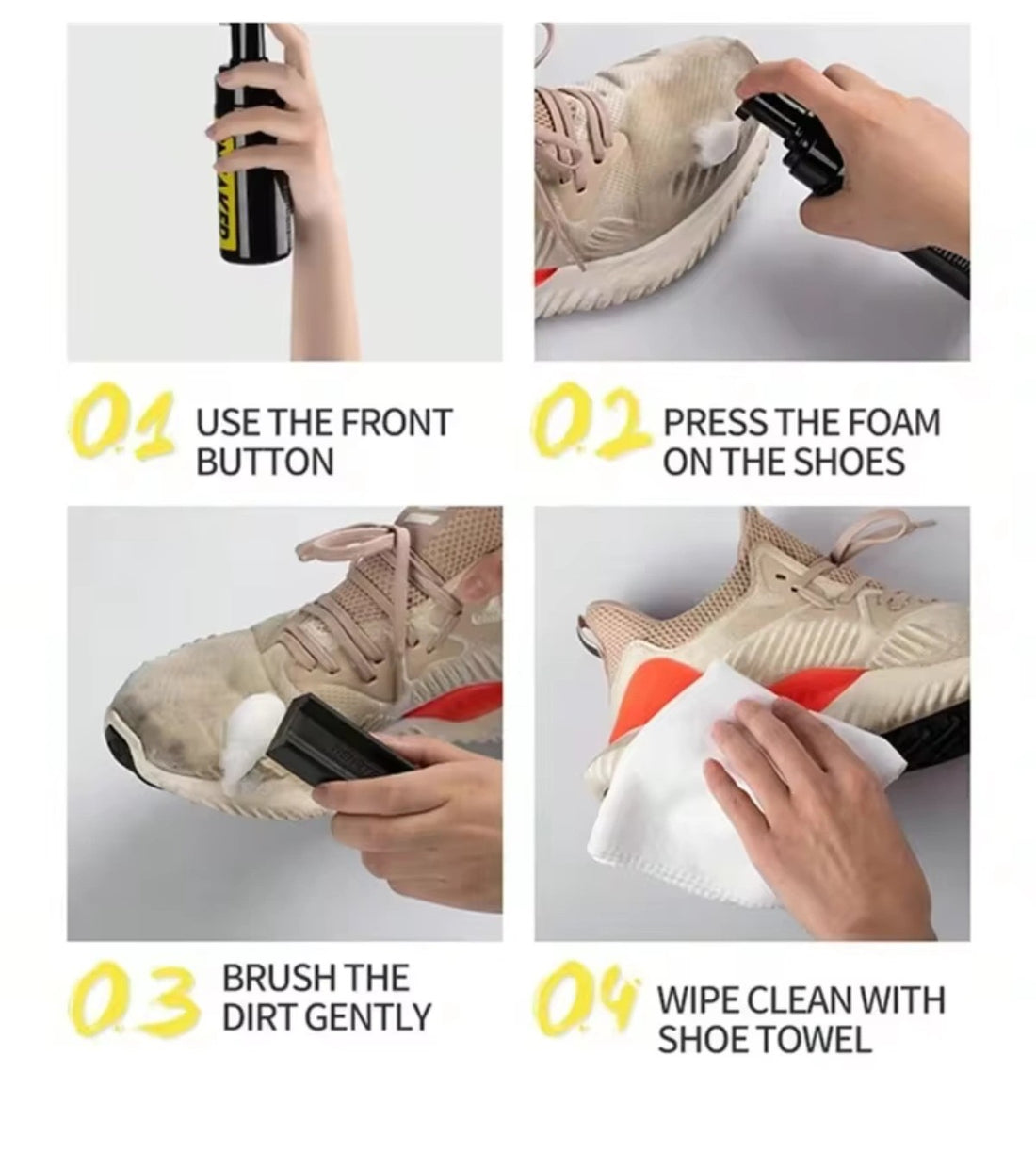 01 USE THE FRONT BUTTON

02 PRESS THE FOAM ON THE SHOES

03 BRUSH THE DIRT GENTLY

04 WIPE CLEAN WITH SHOE TOWEL