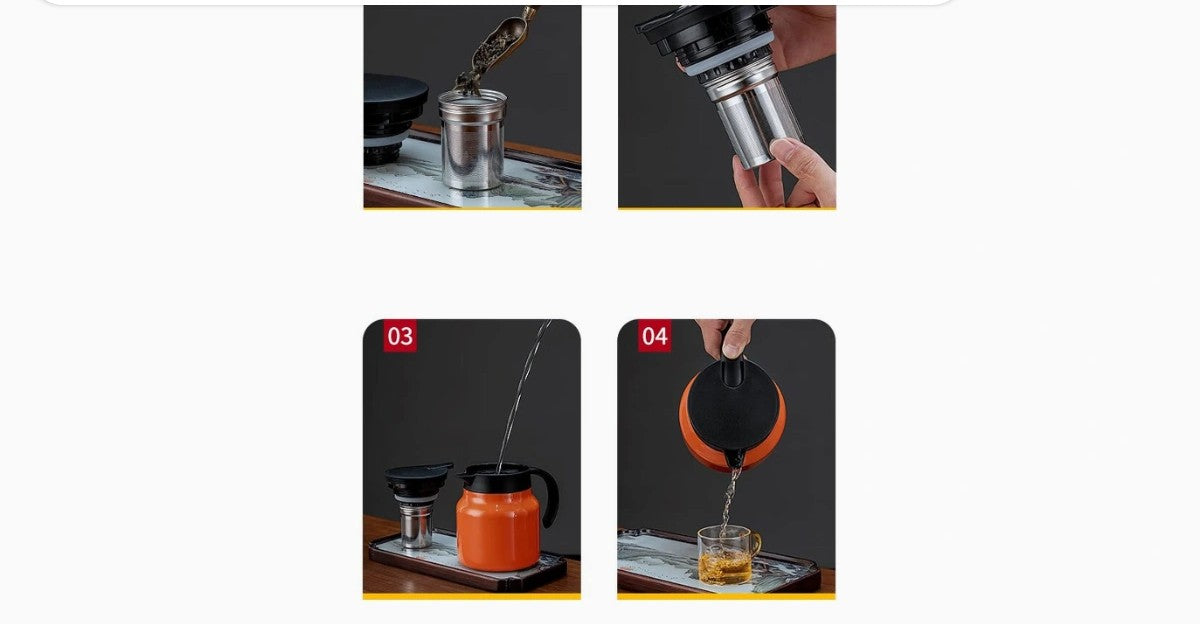 03

04