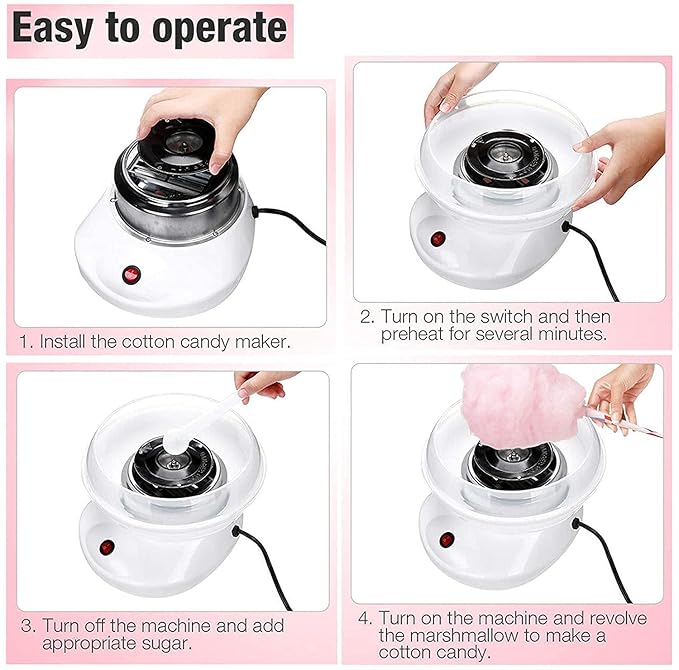 Easy to operate

1. Install the cotton candy maker.

2. Turn on the switch and then preheat for several minutes.

3. Turn off the machine and add appropriate sugar.

4. Turn on the machine and revolve the marshmallow to make a cotton candy.