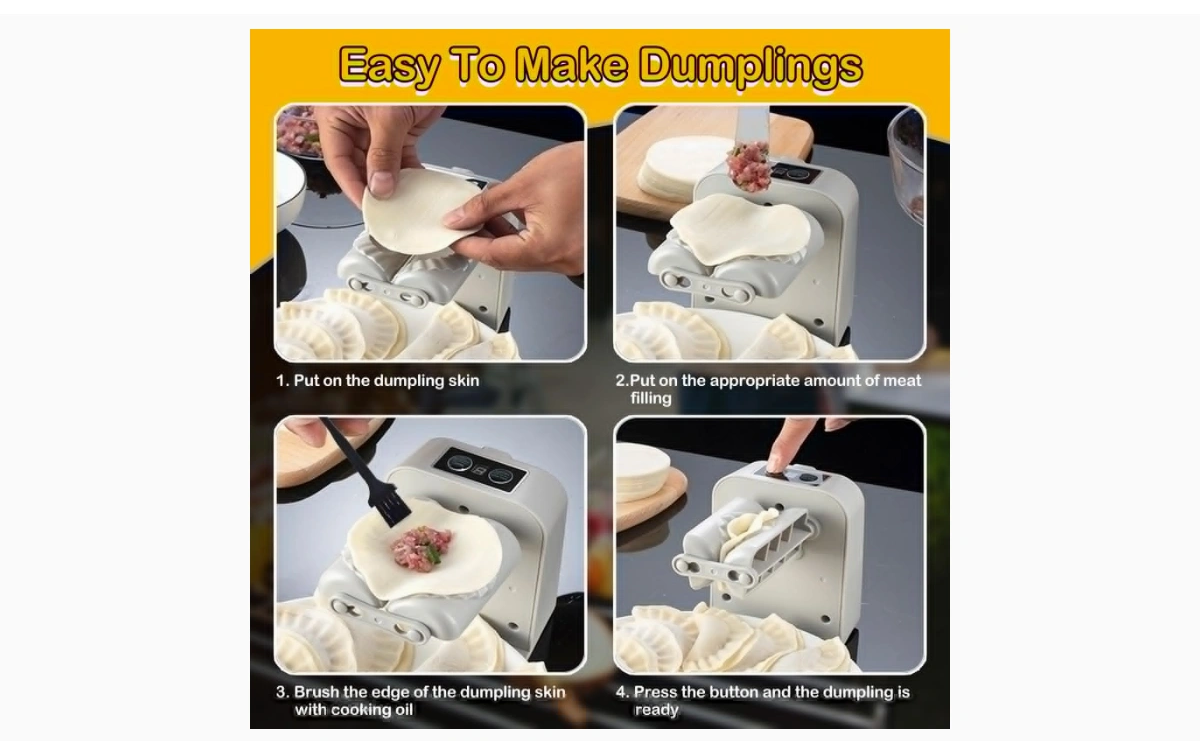 Easy To Make Dumplings

1. Put on the dumpling skin

2.Put on the appropriate amount of meat filling

3. Brush the edge of the dumpling skin with cooking oil

4. Press the button and the dumpling is ready