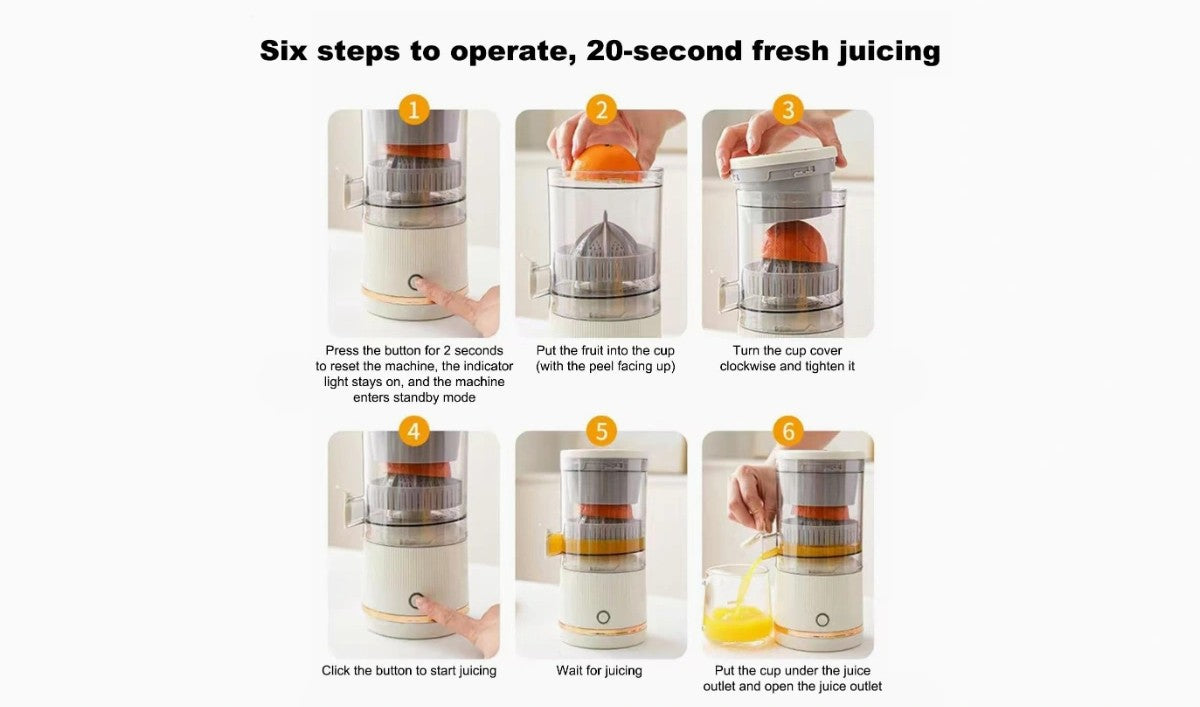 Six steps to operate, 20-second fresh juicing

1

Press the button for 2 seconds to reset the machine, the indicator light stays on, and the machine enters standby mode

2

Put the fruit into the cup (with the peel facing up)

3

Turn the cup cover clockwise and tighten it

4

Click the button to start juicing

5

Wait for juicing

6

Put the cup under the juice outlet and open the juice outlet