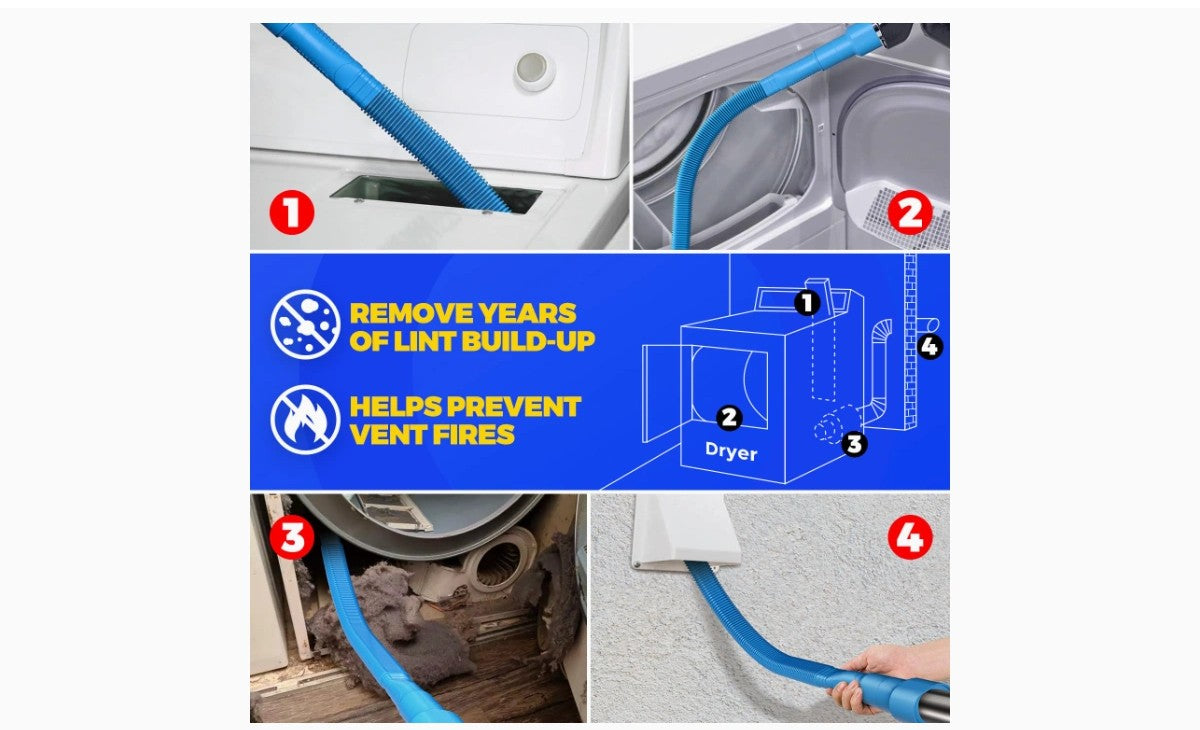 1

2

REMOVE YEARS OF LINT BUILD-UP

HELPS PREVENT VENT FIRES

1

4

2

Dryer

3

3

4