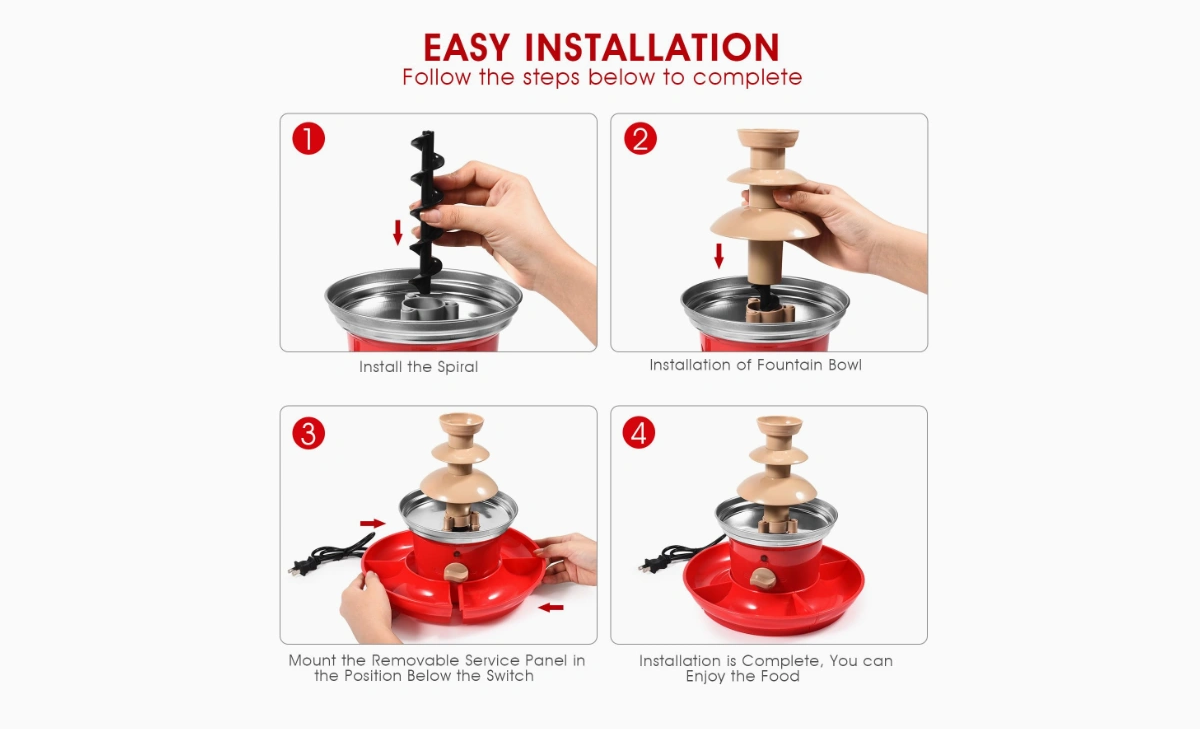 EASY INSTALLATION
Follow the steps below to complete

1
Install the Spiral

2
Installation of Fountain Bowl

3
Mount the Removable Service Panel in the Position Below the Switch

4
Installation is Complete, You can Enjoy the Food