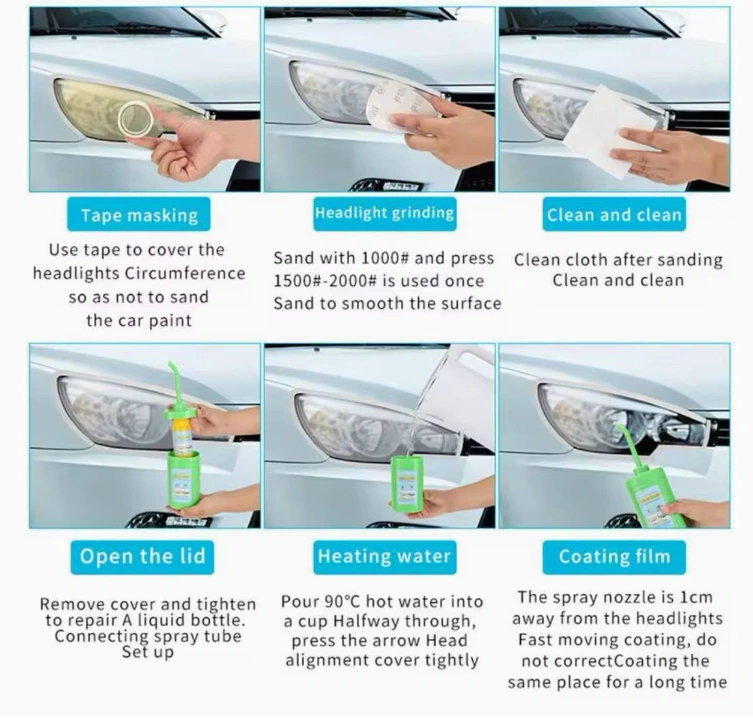 Tape masking

Use tape to cover the headlights Circumference so as not to sand the car paint

Headlight grinding

Sand with 1000# and press 1500#-2000# is used once Sand to smooth the surface

Clean and clean

Clean cloth after sanding Clean and clean

Open the lid

Remove cover and tighten to repair A liquid bottle. Connecting spray tube Set up

Heating water

Pour 90°C hot water into a cup Halfway through, press the arrow Head alignment cover tightly

Coating film

The spray nozzle is 1cm away from the headlights Fast moving coating, do not correctCoating the same place for a long time