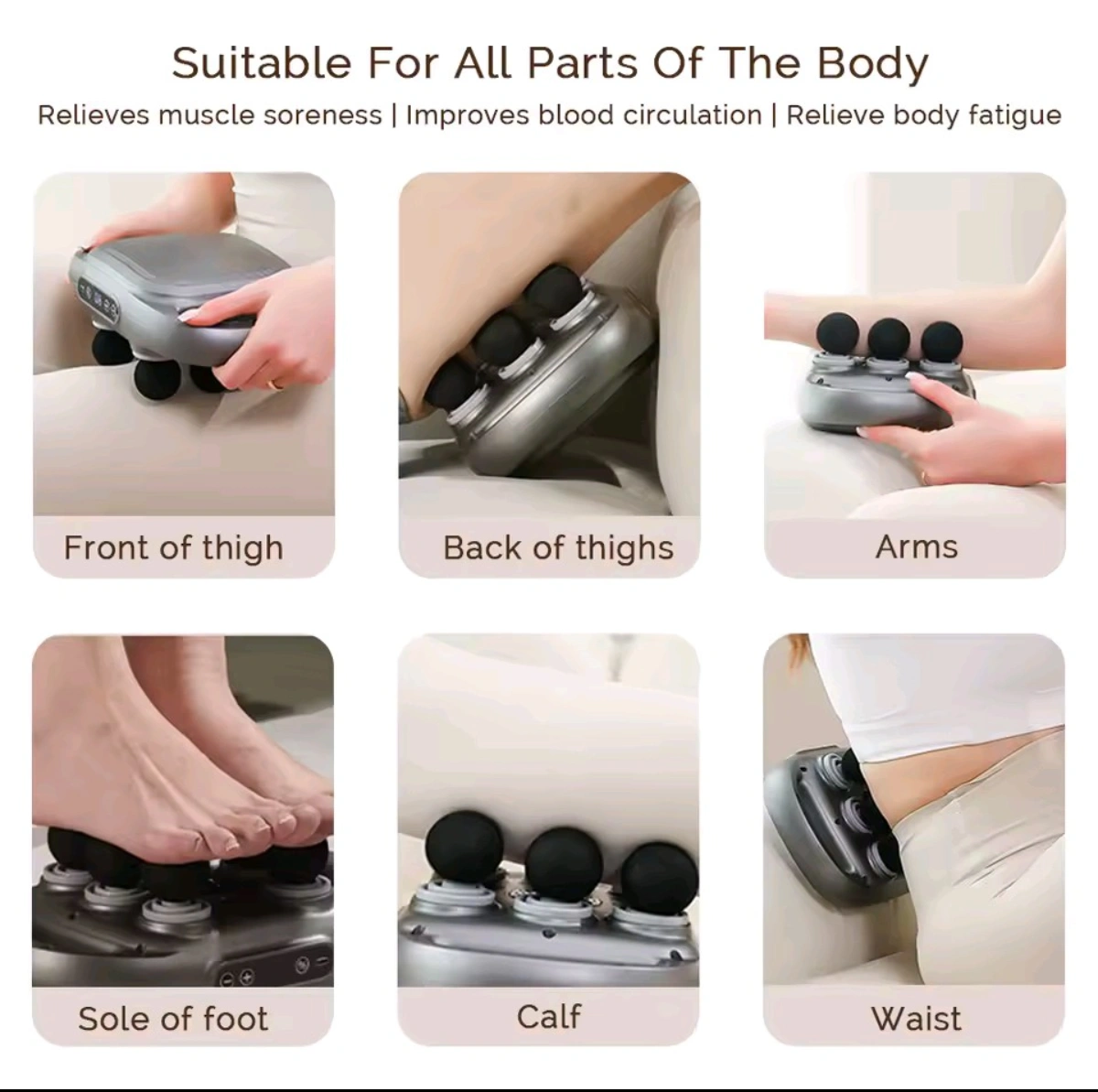 Suitable For All Parts Of The Body

Relieves muscle soreness | Improves blood circulation | Relieve body fatigue

Front of thigh

Back of thighs

Arms

Sole of foot

Calf

Waist