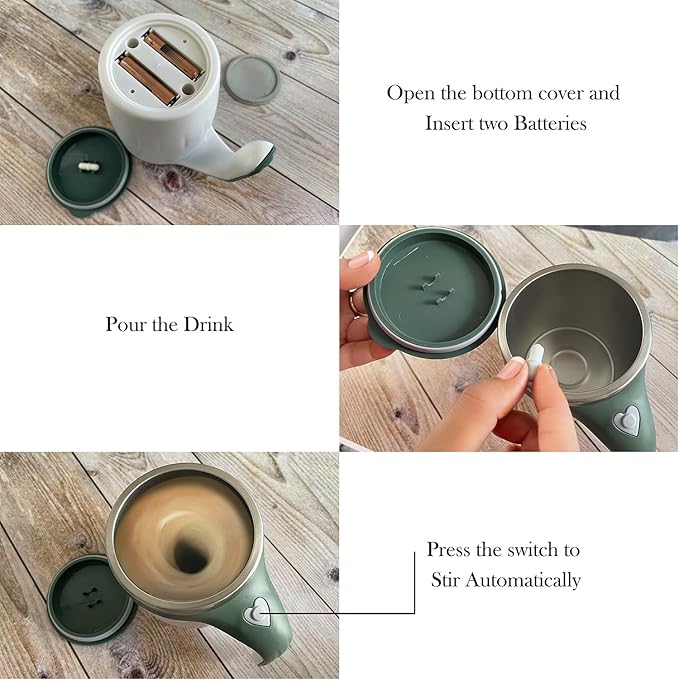 Open the bottom cover and Insert two Batteries

Pour the Drink

Press the switch to Stir Automatically