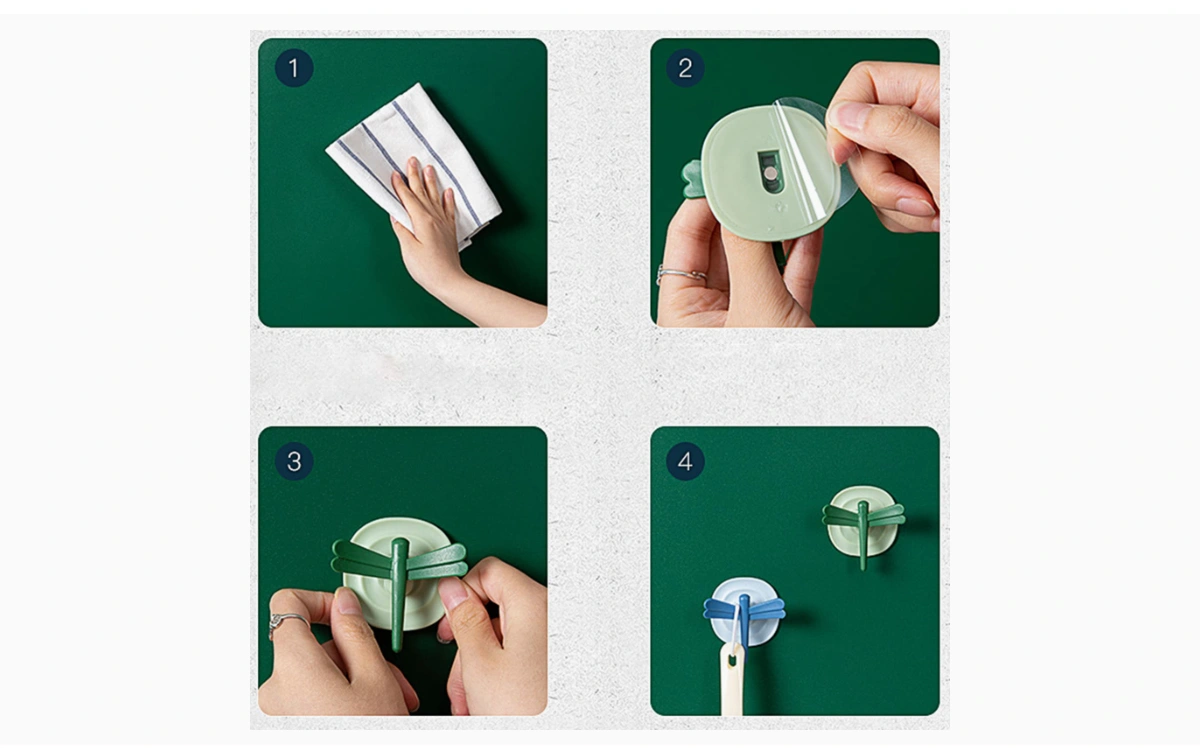 1

2

3

4