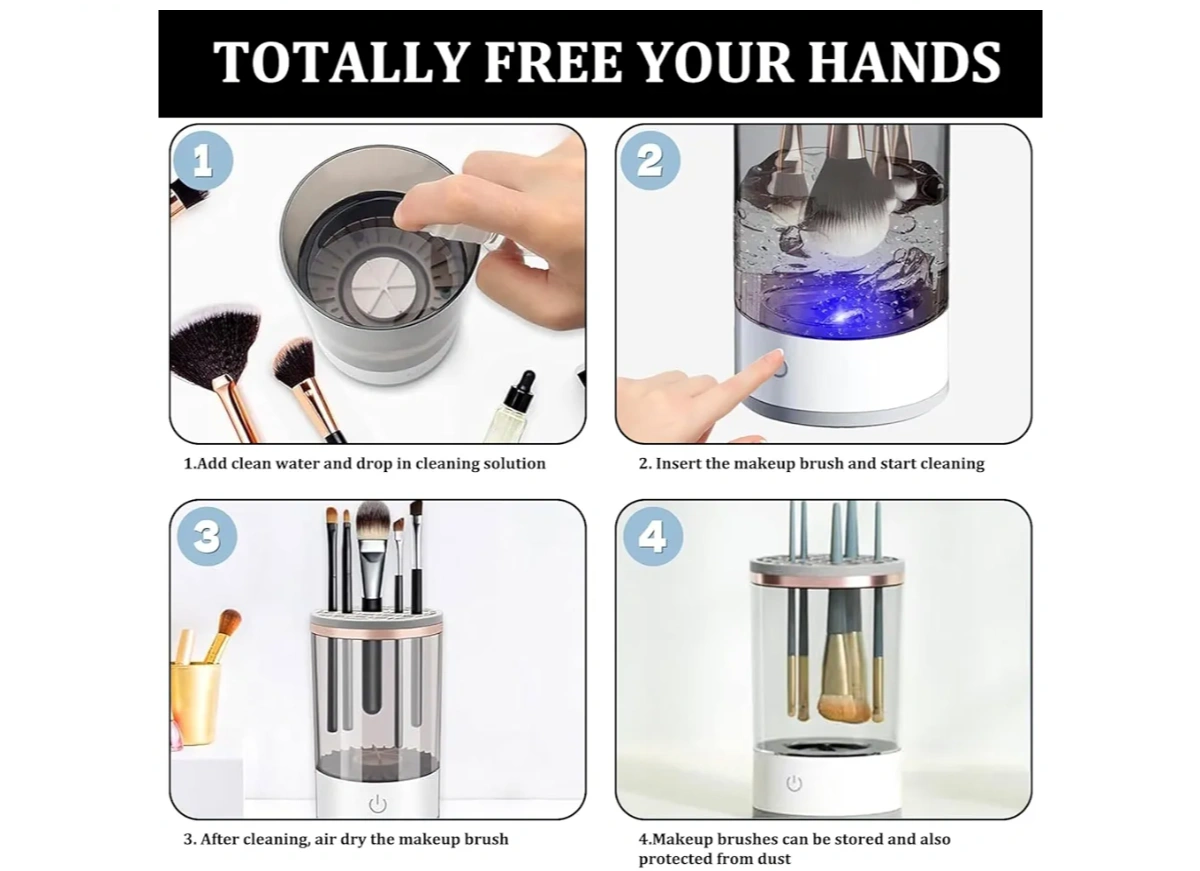 TOTALLY FREE YOUR HANDS

1

1.Add clean water and drop in cleaning solution

2

2. Insert the makeup brush and start cleaning

3

3. After cleaning, air dry the makeup brush

4

4.Makeup brushes can be stored and also protected from dust